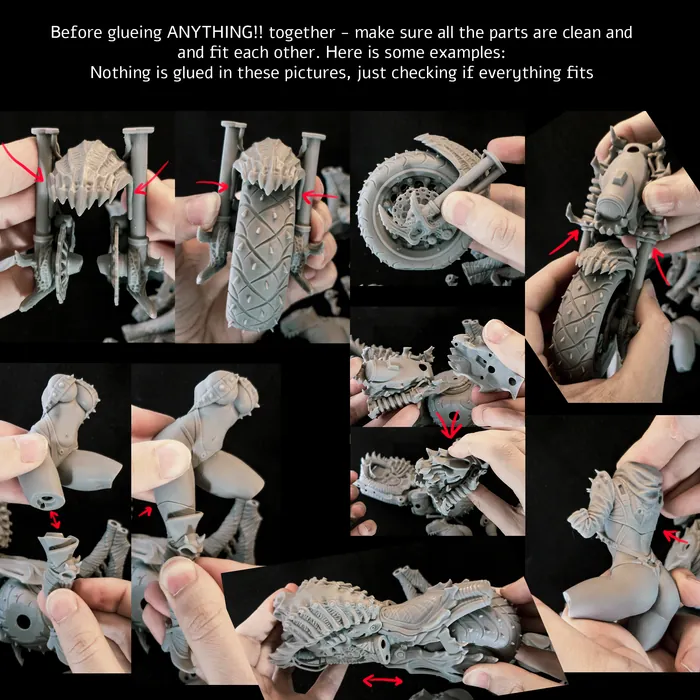 Before glueing ANYTHING!! together - make sure all the parts are clean and and fit each other. Here is some examples:
Nothing is glued in these pictures, just checking if everything fits