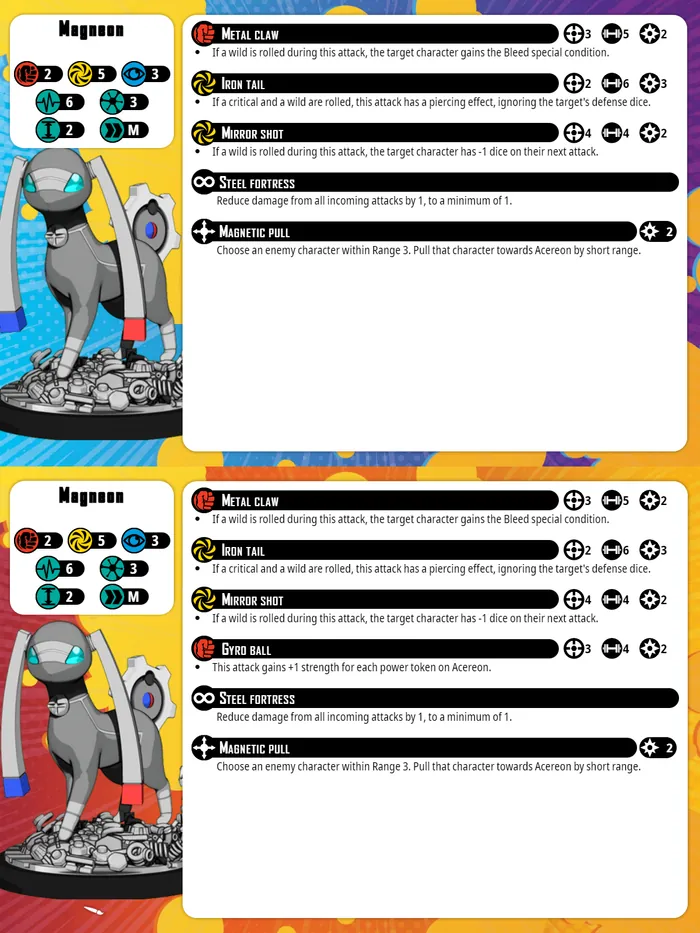 Magneon

2 5 3
6 3
2 M

Metal claw 3 5 2
• If a wild is rolled during this attack, the target character gains the Bleed special condition.

Iron tail 2 6 3
• If a critical and a wild are rolled, this attack has a piercing effect, ignoring the target's defense dice.

Mirror shot 4 4 2
• If a wild is rolled during this attack, the target character has -1 dice on their next attack.

Steel fortress
Reduce damage from all incoming attacks by 1, to a minimum of 1.

Magnetic pull 2
Choose an enemy character within Range 3. Pull that character towards Acereon by short range.

Magneon

2 5 3
6 3
2 M

Metal claw 3 5 2
• If a wild is rolled during this attack, the target character gains the Bleed special condition.

Iron tail 2 6 3
• If a critical and a wild are rolled, this attack has a piercing effect, ignoring the target's defense dice.

Mirror shot 4 4 2
• If a wild is rolled during this attack, the target character has -1 dice on their next attack.

Gyro ball 3 4 2
• This attack gains +1 strength for each power token on Acereon.

Steel fortress
Reduce damage from all incoming attacks by 1, to a minimum of 1.

Magnetic pull 2
Choose an enemy character within Range 3. Pull that character towards Acereon by short range.